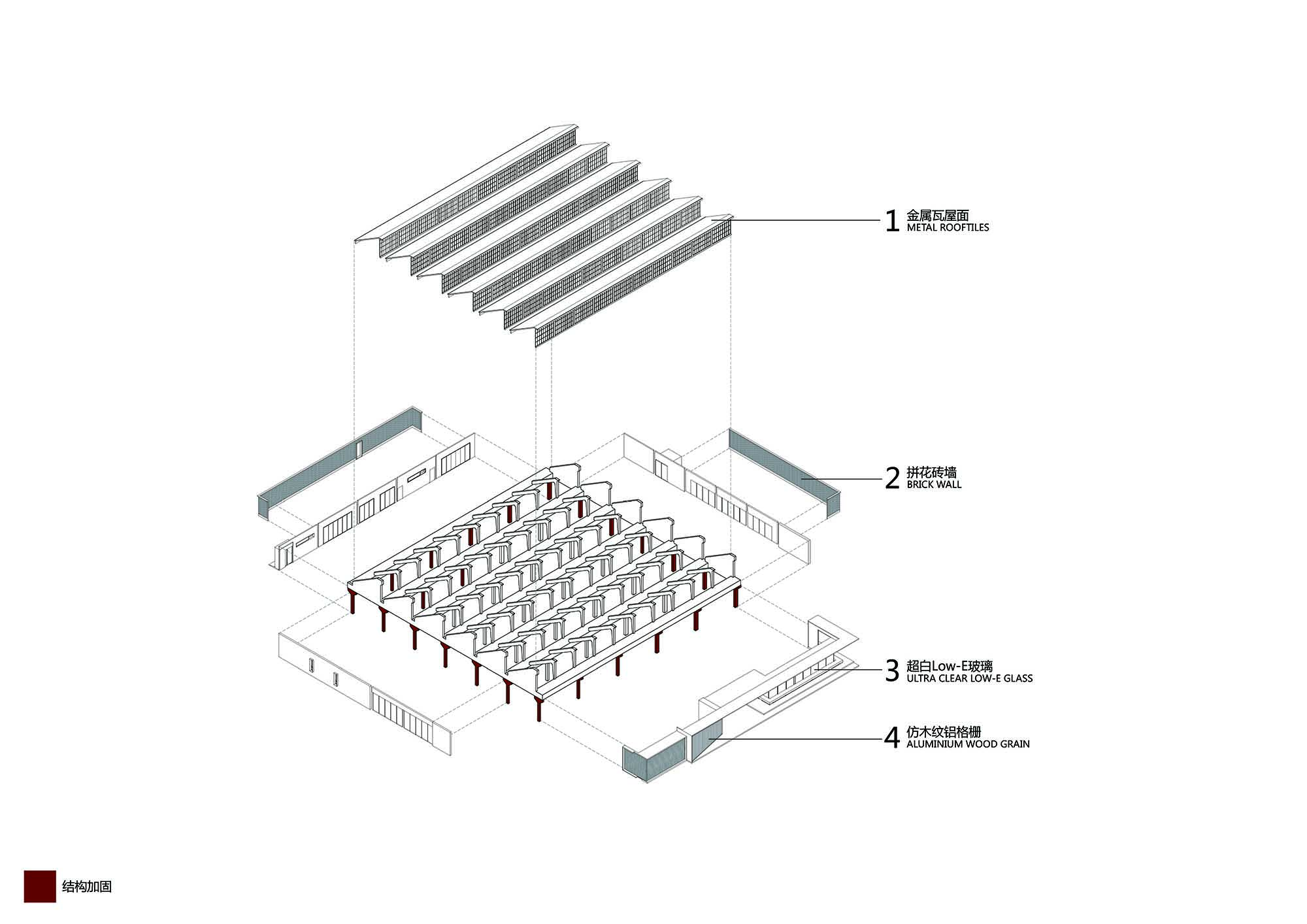 1 金属瓦屋面
METAL ROOFTILES

2 拼花砖墙
BRICK WALL

3 超白Low-E玻璃
ULTRA CLEAR LOW-E GLASS

4 仿木纹铝格栅
ALUMINIUM WOOD GRAIN

结构加固